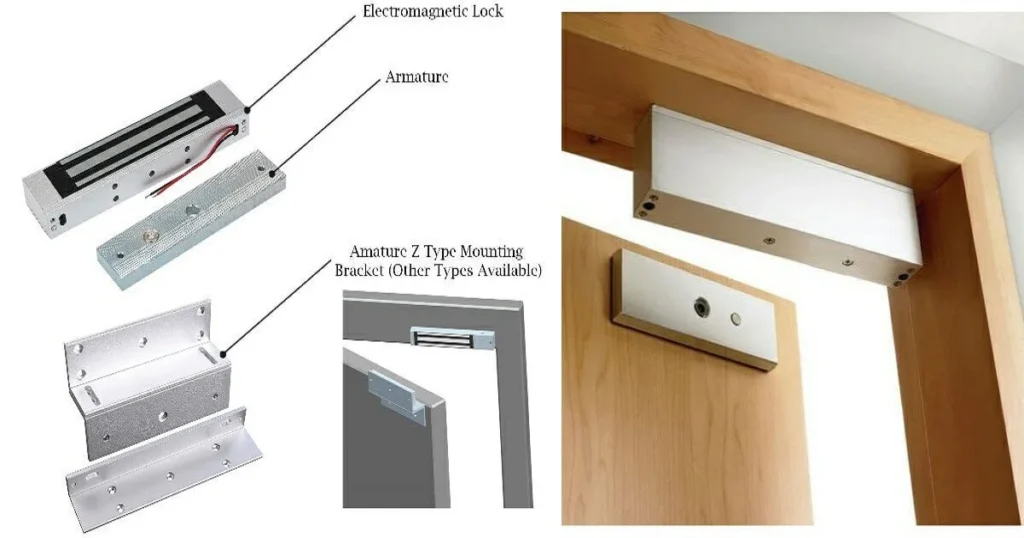 Electromagnetic Lock

Armature

Amature Z Type Mounting Bracket (Other Types Available)